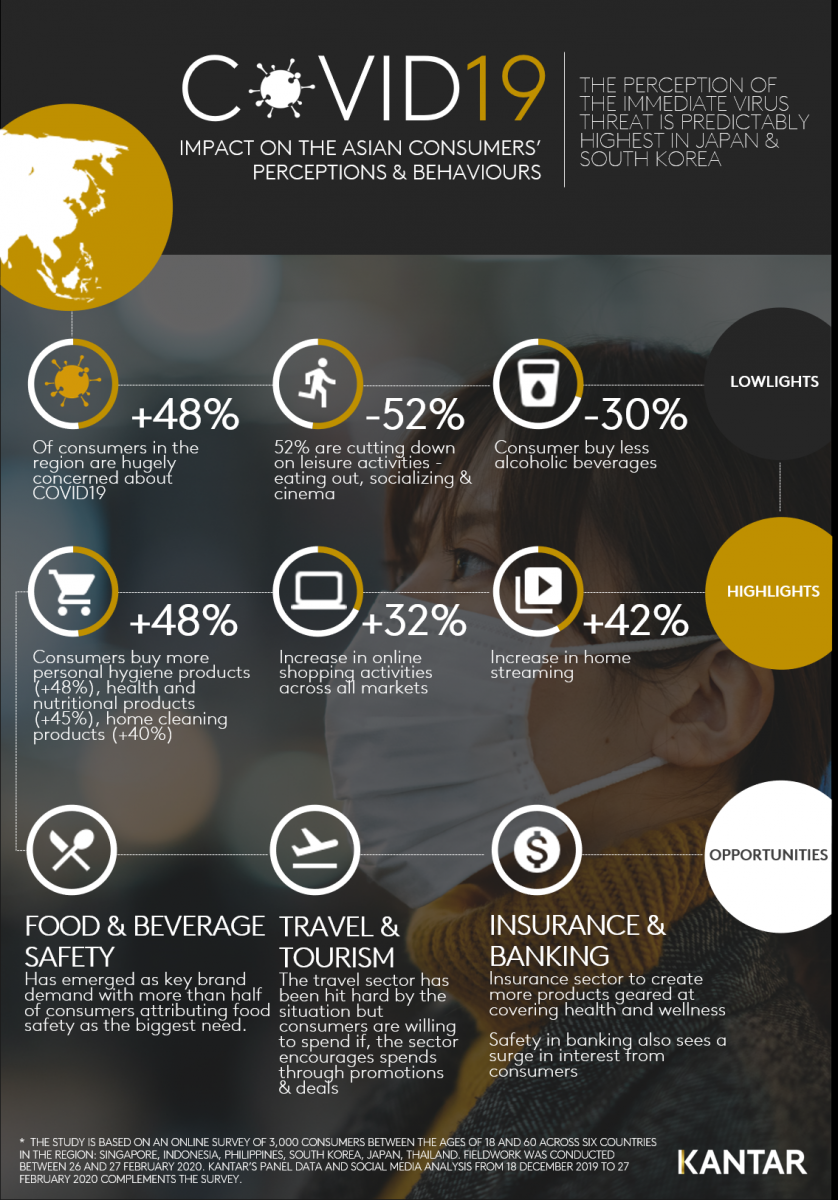 COVID19

IMPACT ON THE ASIAN CONSUMERS' PERCEPTIONS & BEHAVIOURS

THE PERCEPTION OF THE IMMEDIATE VIRUS THREAT IS PREDICTABLY HIGHEST IN JAPAN & SOUTH KOREA

LOWLIGHTS

+48%
Of consumers in the region are hugely concerned about COVID19

-52%
52% are cutting down on leisure activities - eating out, socializing & cinema

-30%
Consumer buy less alcoholic beverages

HIGHLIGHTS

+48%
Consumers buy more personal hygiene products (+48%), health and nutritional products (+45%), home cleaning products (+40%)

+32%
Increase in online shopping activities across all markets

+42%
Increase in home streaming

OPPORTUNITIES

FOOD & BEVERAGE SAFETY
Has emerged as key brand demand with more than half of consumers attributing food safety as the biggest need.

TRAVEL & TOURISM
The travel sector has been hit hard by the situation but consumers are willing to spend if, the sector encourages spends through promotions & deals

INSURANCE & BANKING
Insurance sector to create more products geared at covering health and wellness

Safety in banking also sees a surge in interest from consumers

* THE STUDY IS BASED ON AN ONLINE SURVEY OF 3,000 CONSUMERS BETWEEN THE AGES OF 18 AND 60 ACROSS SIX COUNTRIES IN THE REGION: SINGAPORE, INDONESIA, PHILIPPINES, SOUTH KOREA, JAPAN, THAILAND. FIELDWORK WAS CONDUCTED BETWEEN 26 AND 27 FEBRUARY 2020. KANTAR'S PANEL DATA AND SOCIAL MEDIA ANALYSIS FROM 18 DECEMBER 2019 TO 27 FEBRUARY 2020 COMPLEMENTS THE SURVEY.

KANTAR